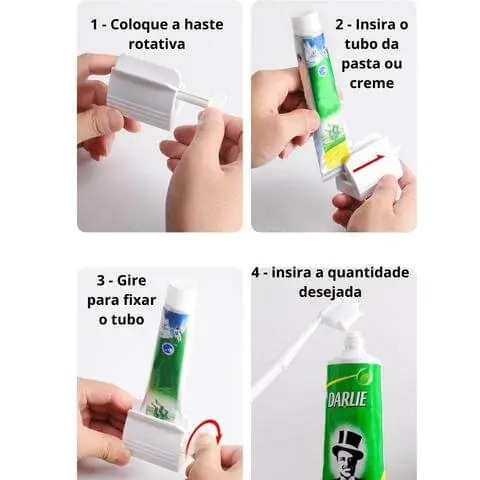 1 - Coloque a haste rotativa

2 - Insira o tubo da pasta ou creme

3 - Gire para fixar o tubo

4 - insira a quantidade desejada

DARLIE