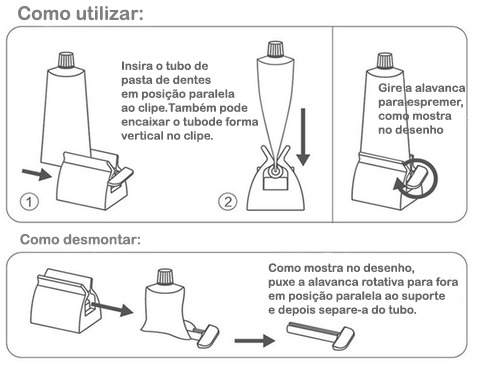 Como utilizar:

Insira o tubo de pasta de dentes em posição paralela ao clipe.Também pode encaixar o tubode forma vertical no clipe.

①

②

Gire a alavanca para espremer, como mostra no desenho

Como desmontar:

Como mostra no desenho, puxe a alavanca rotativa para fora em posição paralela ao suporte e depois separe-a do tubo.