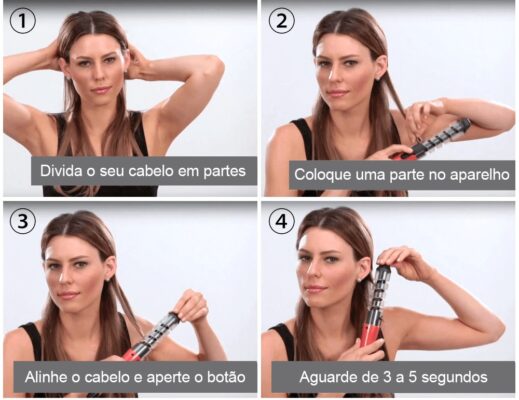 1
Divida o seu cabelo em partes

2
Coloque uma parte no aparelho

3
Alinhe o cabelo e aperte o botão

4
Aguarde de 3 a 5 segundos