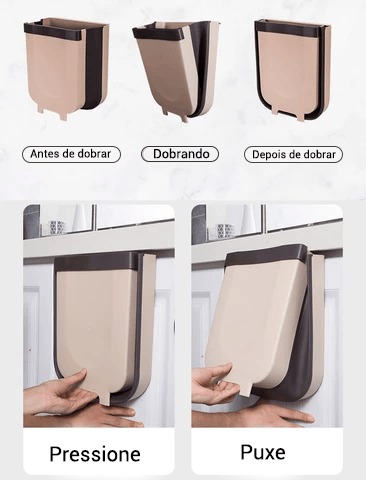 Antes de dobrar

Dobrando

Depois de dobrar

Pressione

Puxe