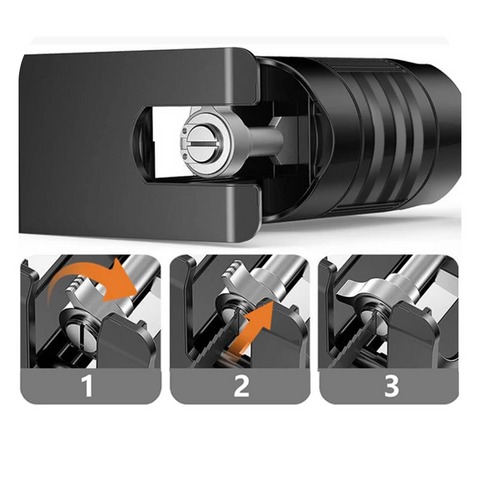 1

2

3