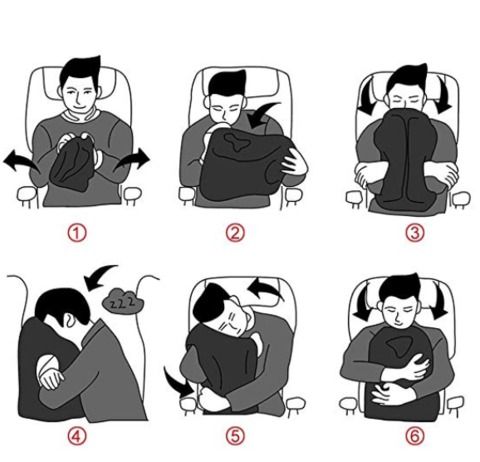 ①

②

③

zzz

④

⑤

⑥